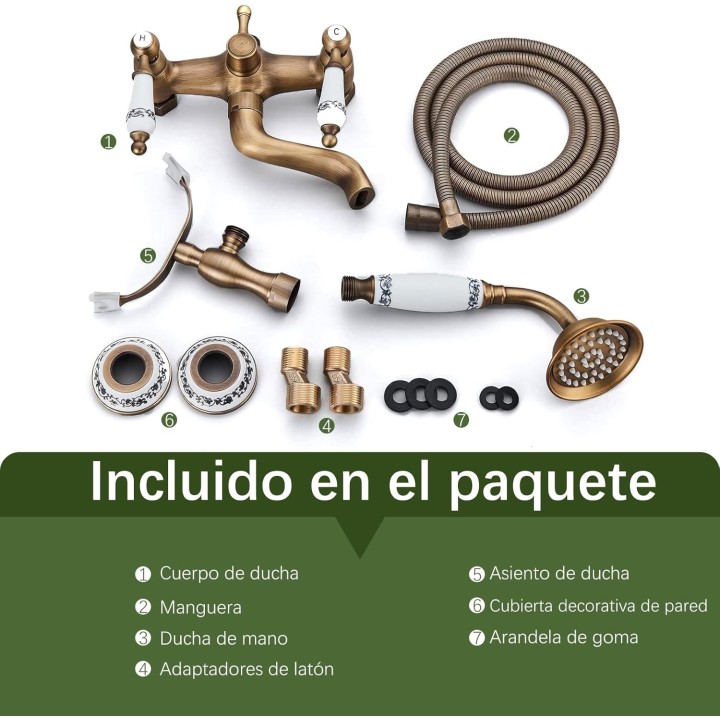 H C
1
2
5
3
6
4
7

Incluido en el paquete

1 Cuerpo de ducha
2 Manguera
3 Ducha de mano
4 Adaptadores de latón

5 Asiento de ducha
6 Cubierta decorativa de pared
7 Arandela de goma